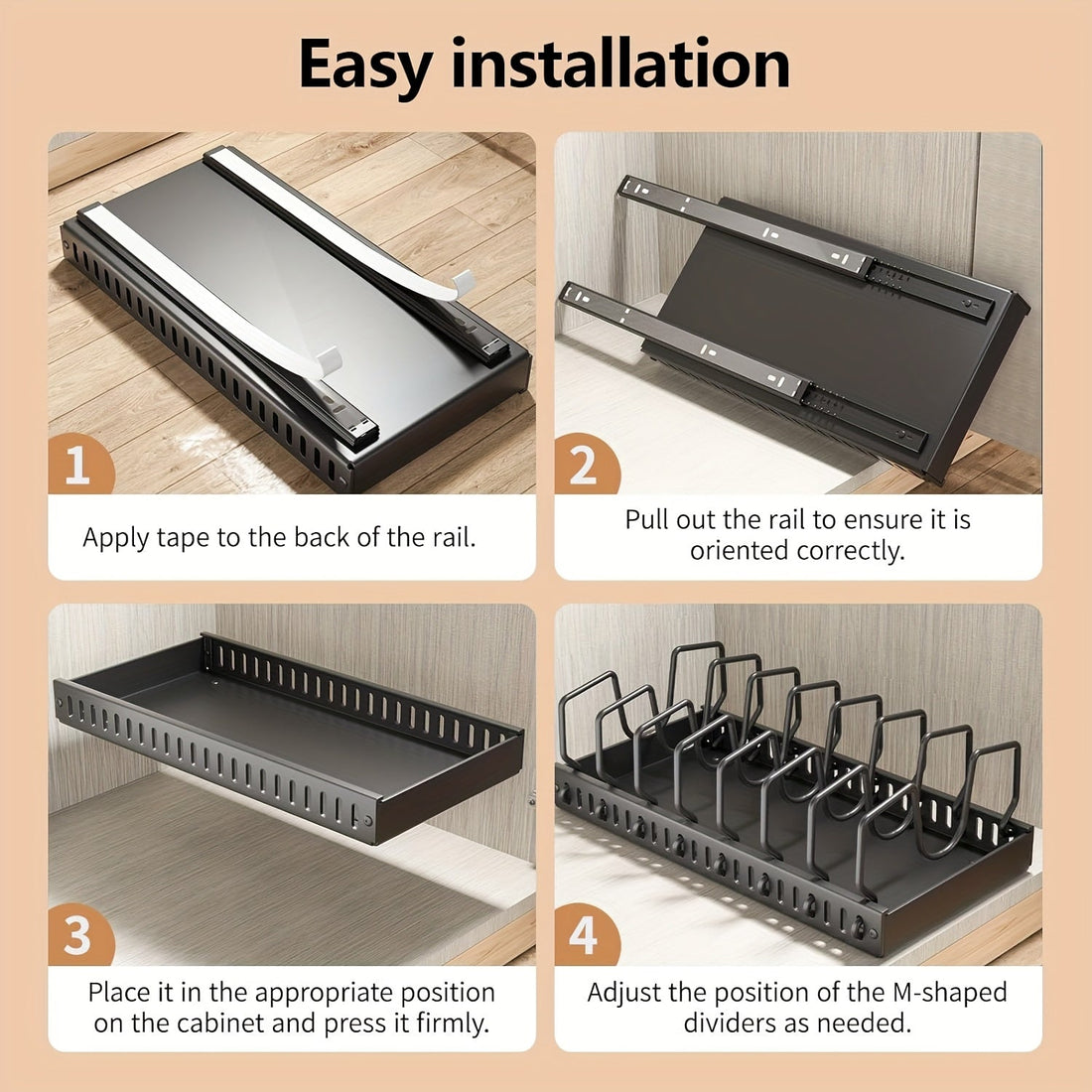 Easy installation

1

Apply tape to the back of the rail.

2

Pull out the rail to ensure it is oriented correctly.

3

Place it in the appropriate position on the cabinet and press it firmly.

4

Adjust the position of the M-shaped dividers as needed.